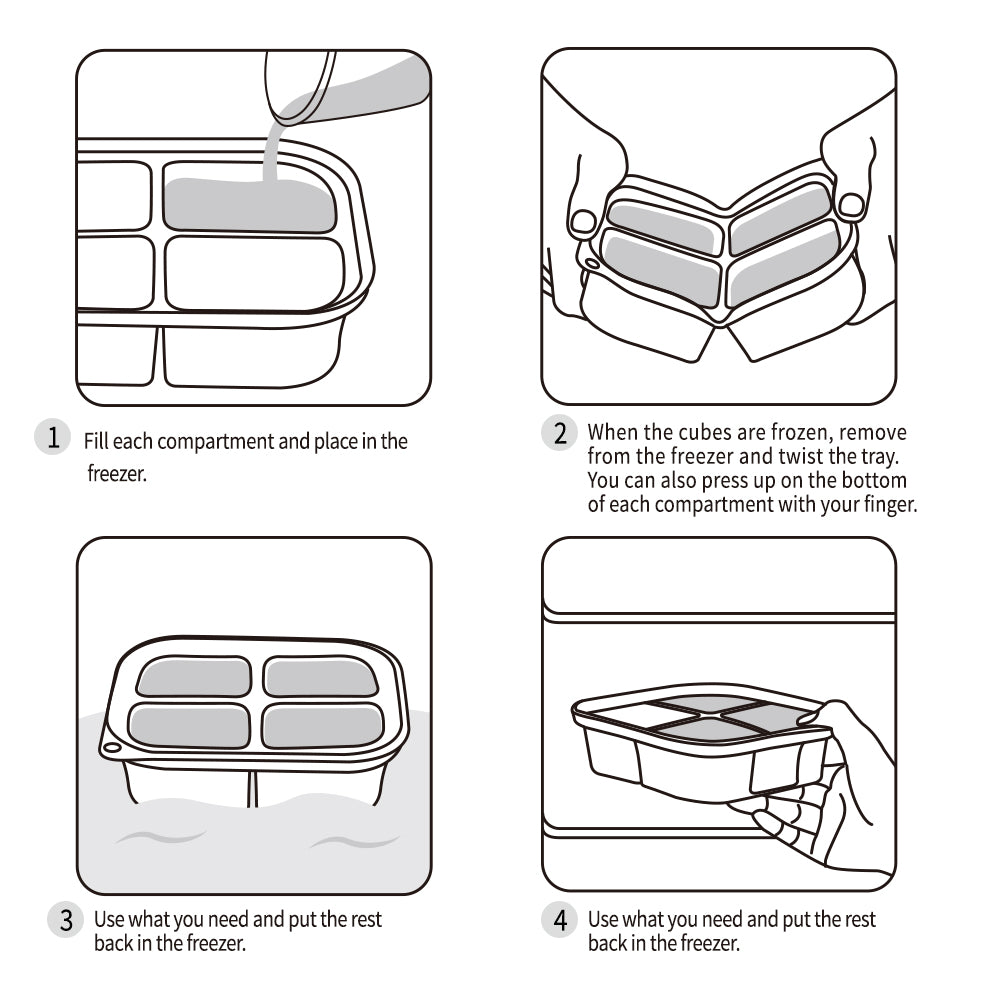 1 Fill each compartment and place in the freezer.

2 When the cubes are frozen, remove from the freezer and twist the tray. You can also press up on the bottom of each compartment with your finger.

3 Use what you need and put the rest back in the freezer.

4 Use what you need and put the rest back in the freezer.