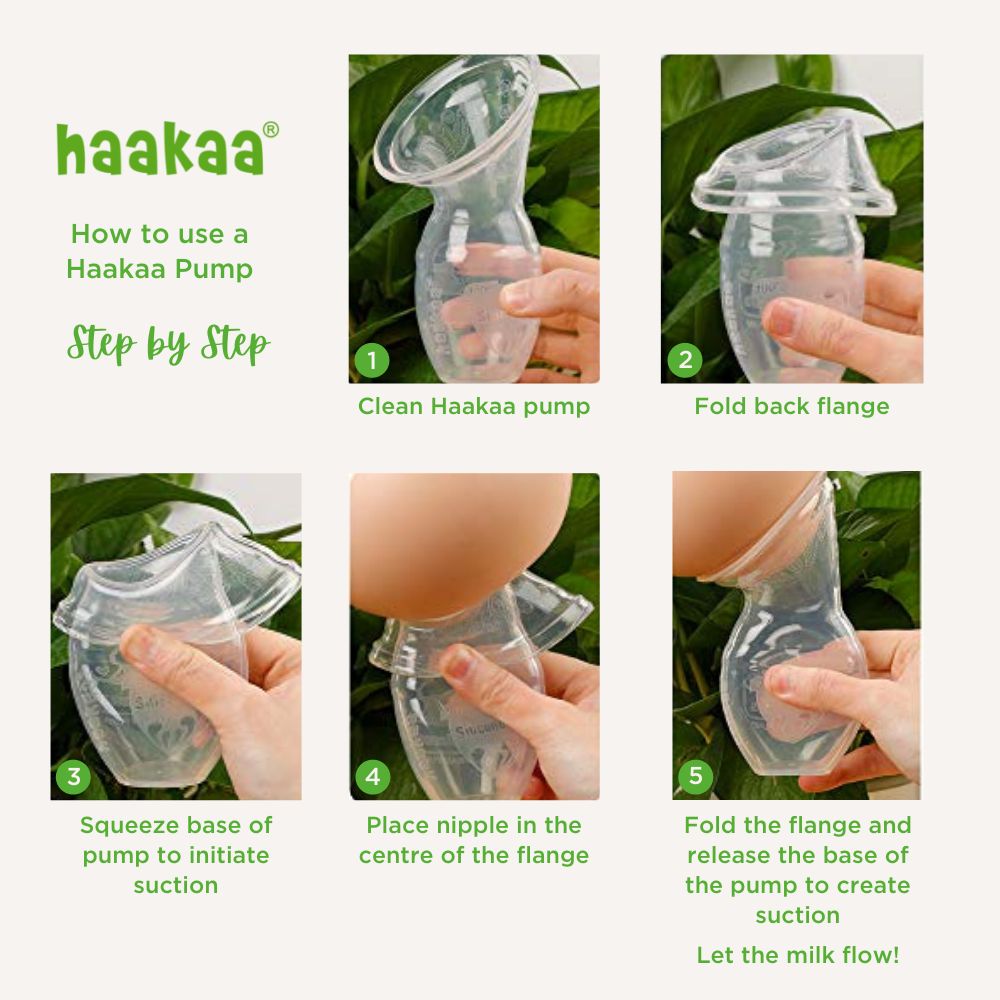 haakaa®

How to use a Haakaa Pump

Step by Step

1
Clean Haakaa pump

2
Fold back flange

3
Squeeze base of pump to initiate suction

4
Place nipple in the centre of the flange

5
Fold the flange and release the base of the pump to create suction

Let the milk flow!