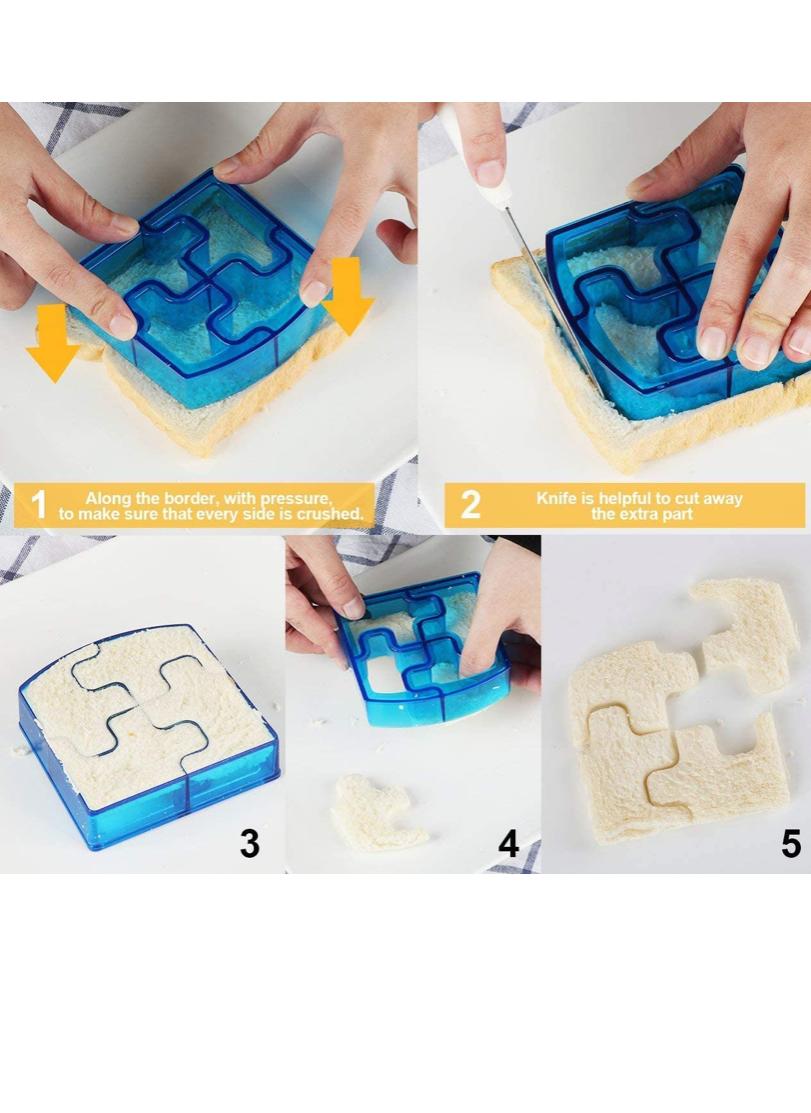 1 Along the border, with pressure, to make sure that every side is crushed.

2 Knife is helpful to cut away the extra part

3

4

5