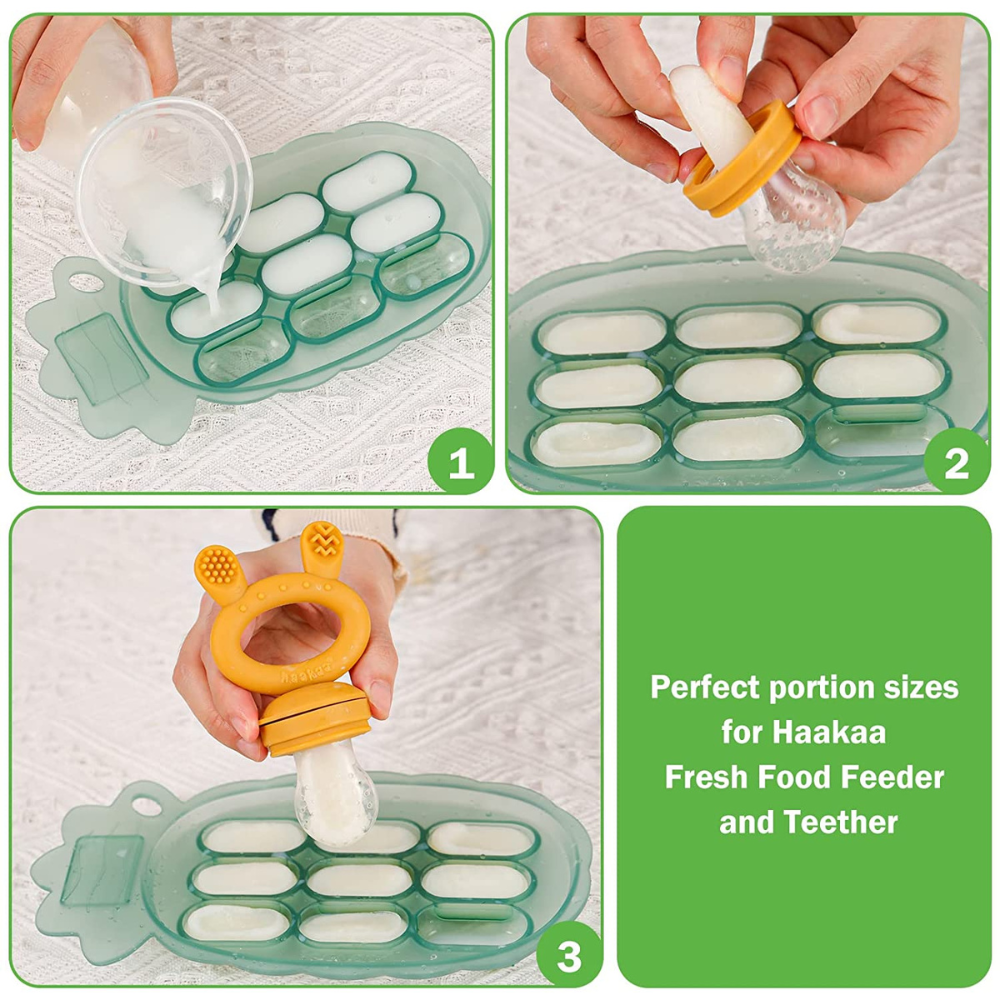 1

2

haakaa

3

Perfect portion sizes for Haakaa Fresh Food Feeder and Teether